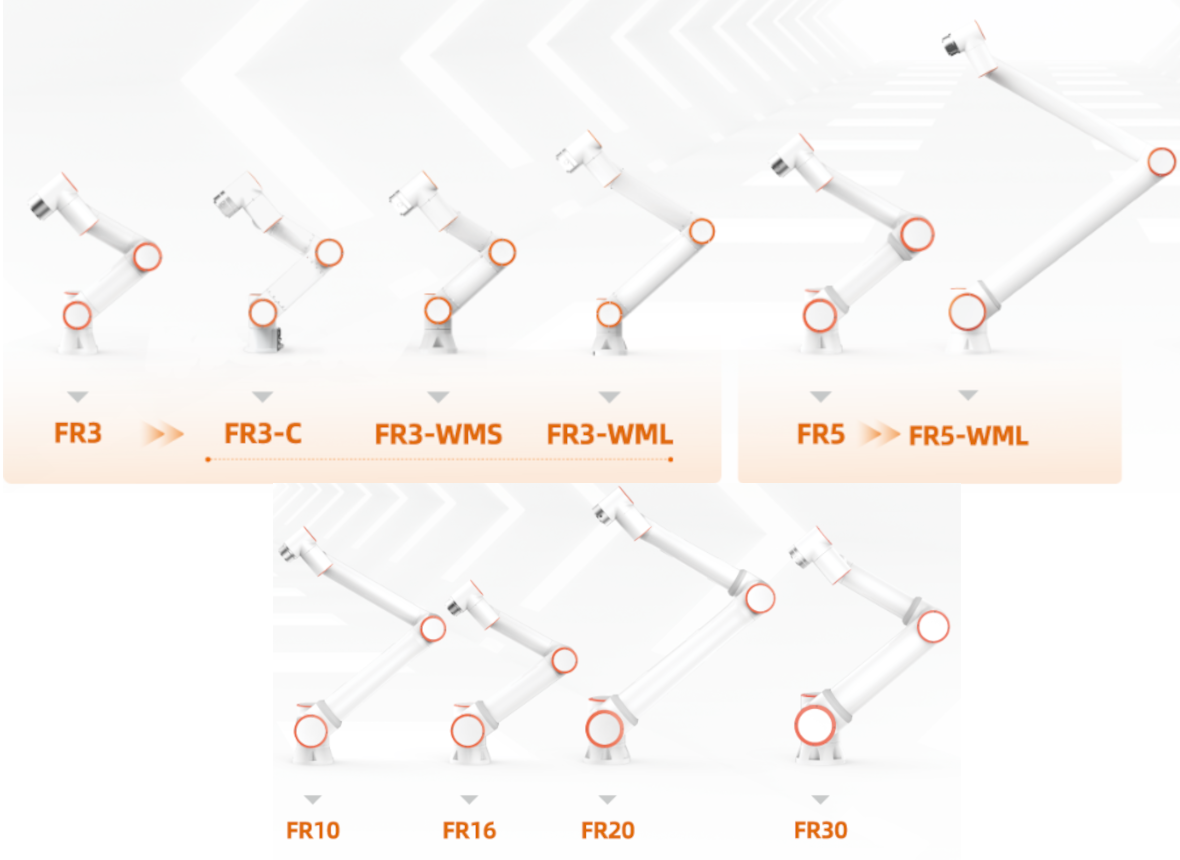 FR3 FR3-C FR3-WMS FR3-WML

FR5 FR5-WML

FR10 FR16 FR20 FR30